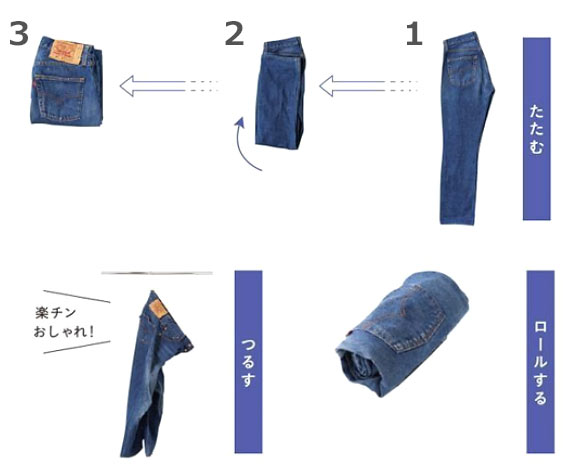 たたむ

1

2

3

ロールする

つるす

楽チン
おしゃれ!