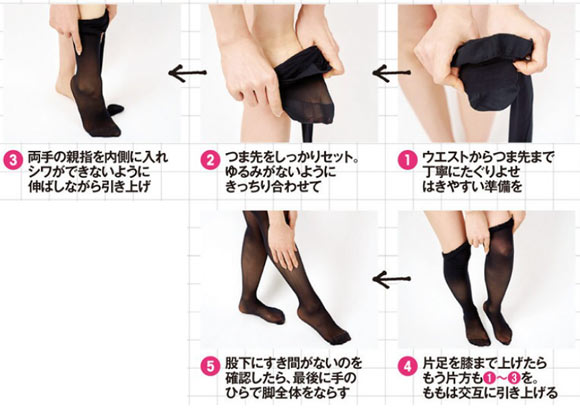 1 ウエストからつま先まで丁寧にたぐりよせはきやすい準備を

2 つま先をしっかりセット。ゆるみがないようにきっちり合わせて

3 両手の親指を内側に入れシワができないように伸ばしながら引き上げ

4 片足を膝まで上げたらもう片方も1〜3を。ももは交互に引き上げる

5 股下にすき間がないのを確認したら、最後に手のひらで脚全体をならす