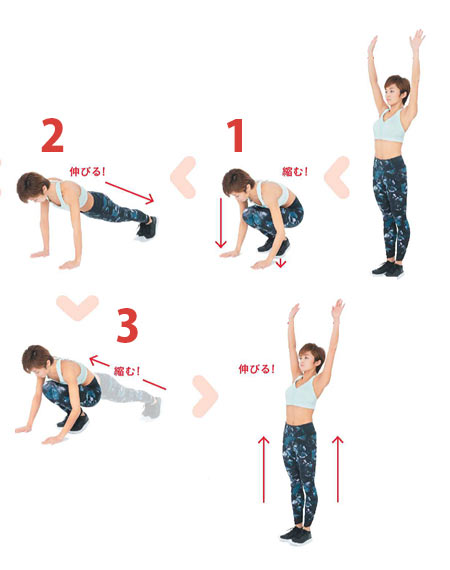 2
伸びる!

1
縮む!

3
縮む!

伸びる!