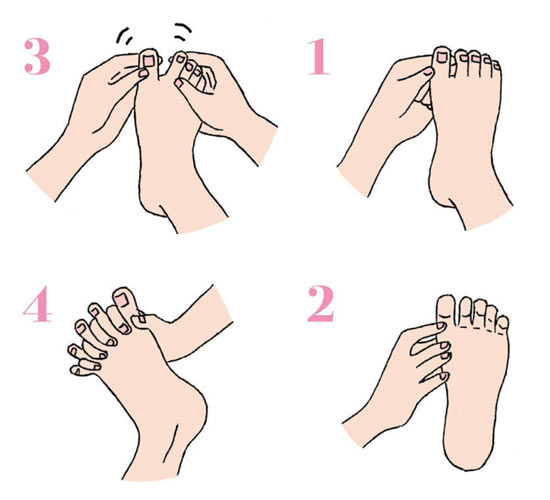 3

1

4

2