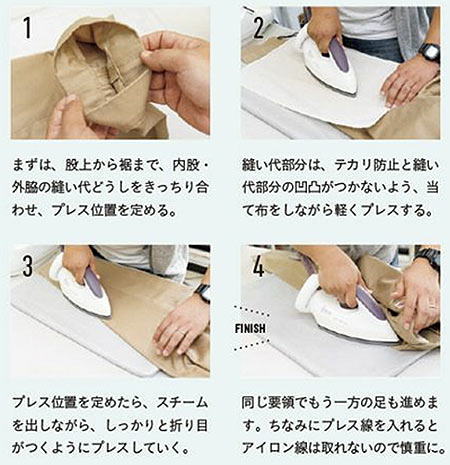 1

まずは、股上から裾まで、内股・外脇の縫い代どうしをきっちり合わせ、プレス位置を定める。

2

縫い代部分は、テカリ防止と縫い代部分の凹凸がつかないよう、当て布をしながら軽くプレスする。

3

プレス位置を定めたら、スチームを出しながら、しっかりと折り目がつくようにプレスしていく。

4

FINISH

同じ要領でもう一方の足も進めます。ちなみにプレス線を入れるとアイロン線は取れないので慎重に。